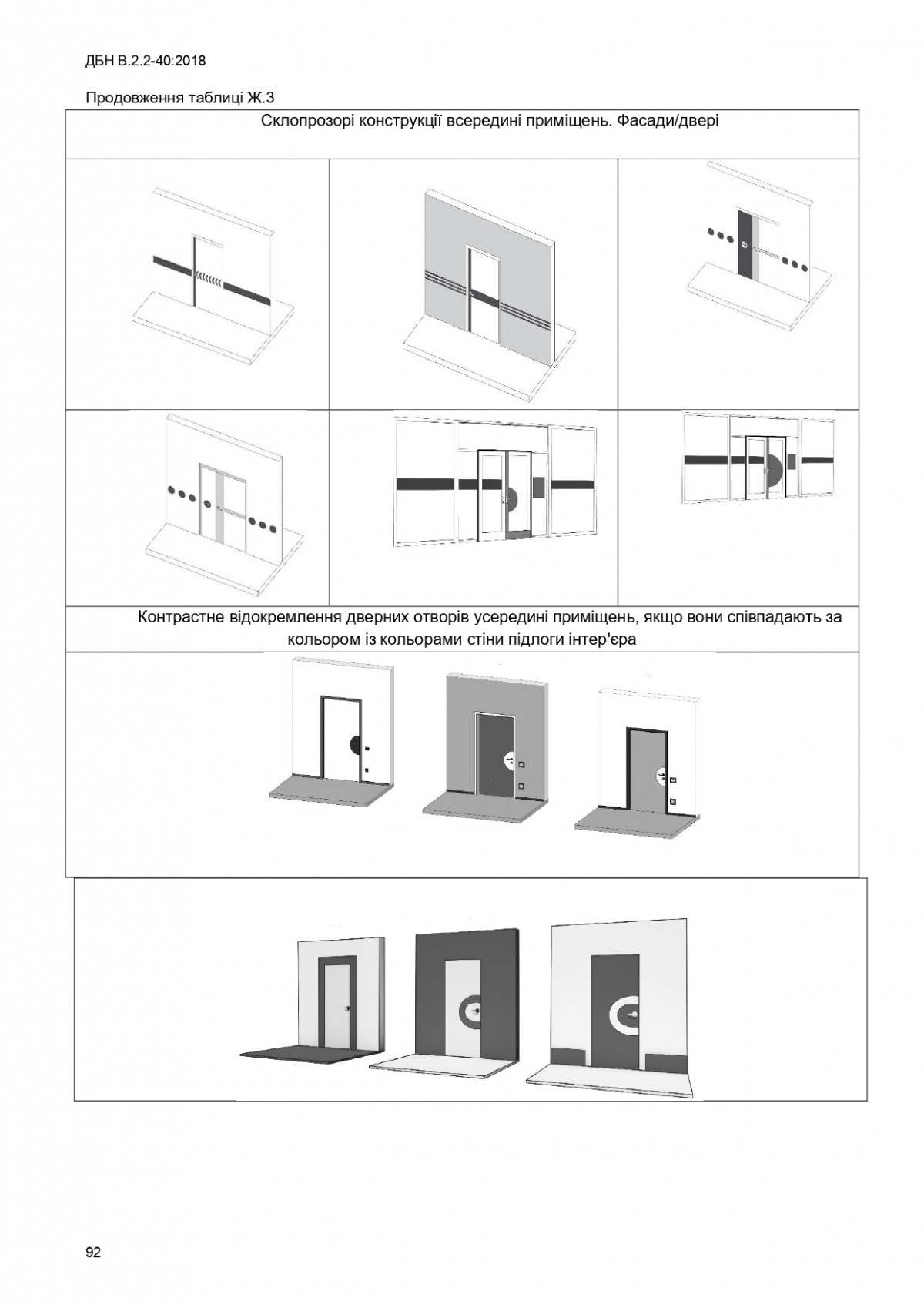 ДБН В.2.2-40:2018

Продовження таблиці Ж.3

Склопрозорі конструкції всередині приміщень. Фасади/двері

Контрастне відокремлення дверних отворів усередині приміщень, якщо вони співпадають за кольором із кольорами стіни підлоги інтер'єра

92